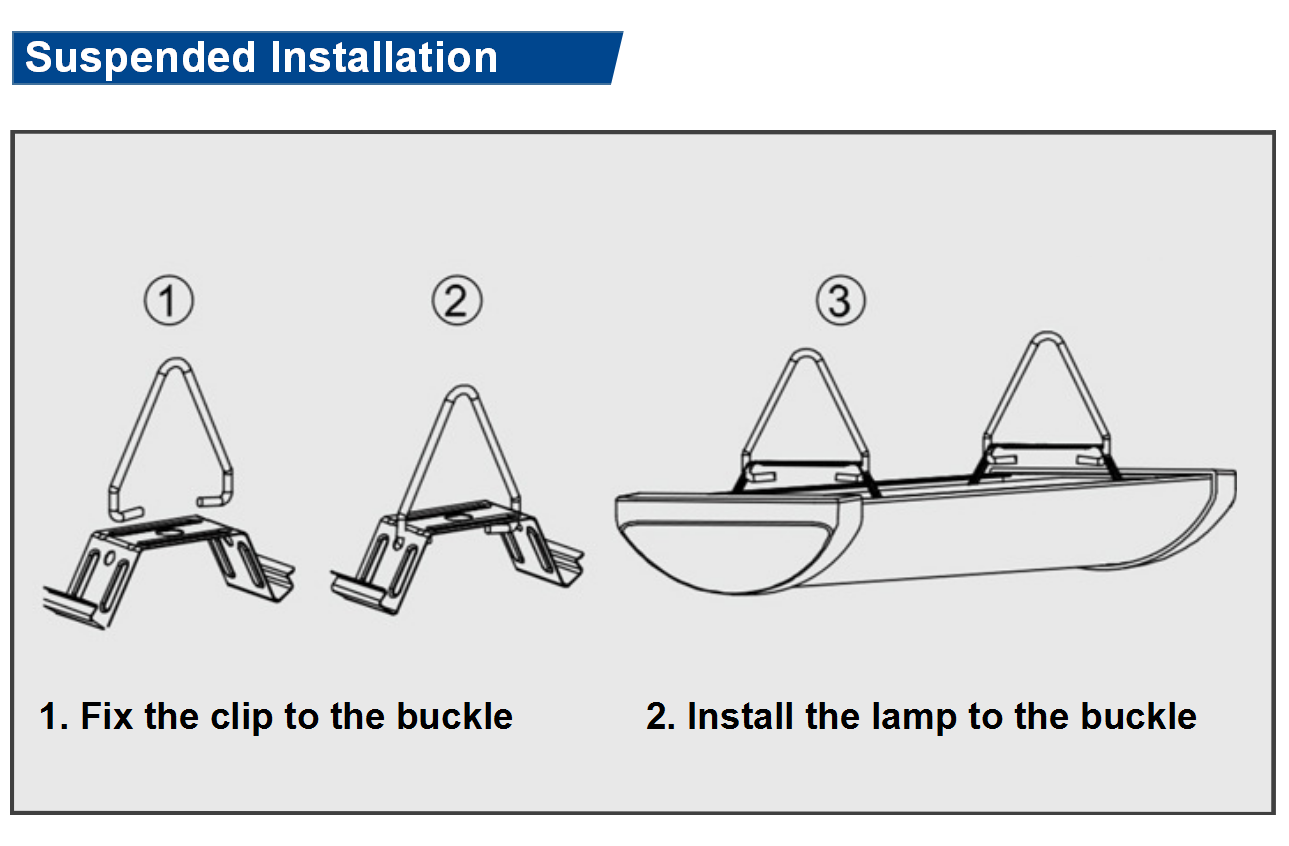 Suspended Installation

①

②

③

1. Fix the clip to the buckle

2. Install the lamp to the buckle